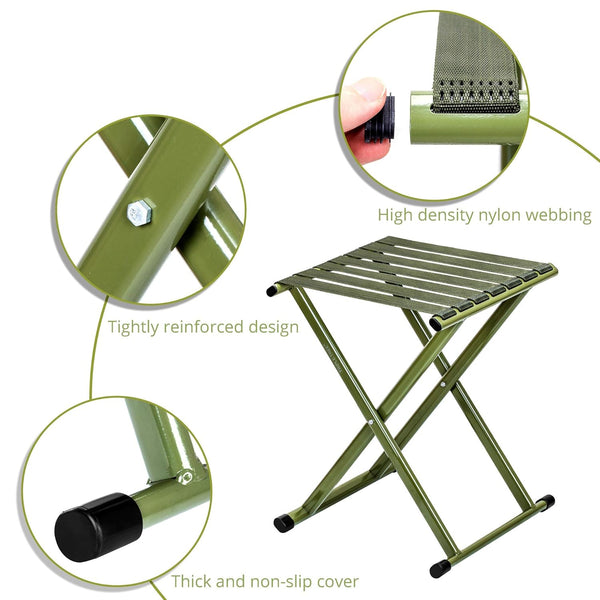 High density nylon webbing

Tightly reinforced design

Thick and non-slip cover