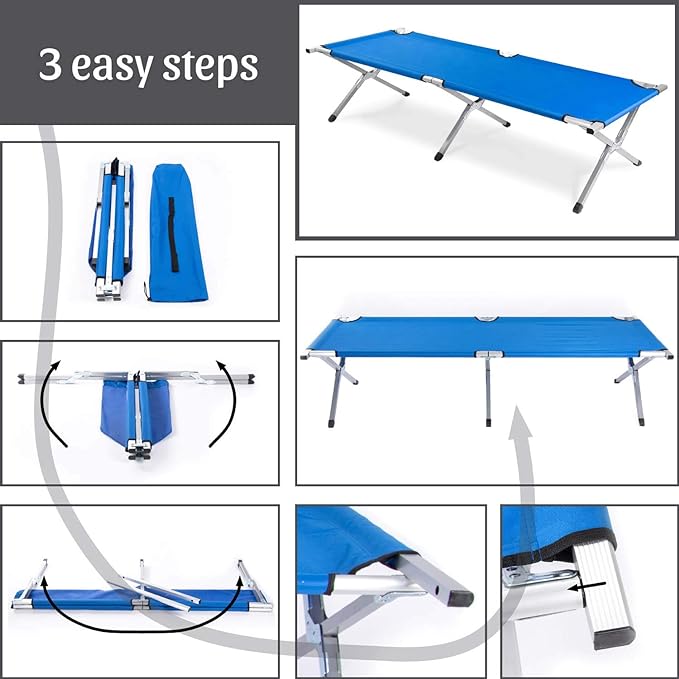 3 easy steps