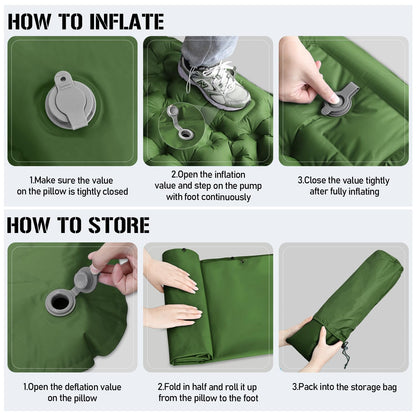 HOW TO INFLATE

1.Make sure the value on the pillow is tightly closed

2.Open the inflation value and step on the pump with foot continuously

3.Close the value tightly after fully inflating

HOW TO STORE

1.Open the deflation value on the pillow

2.Fold in half and roll it up from the pillow to the foot

3.Pack into the storage bag