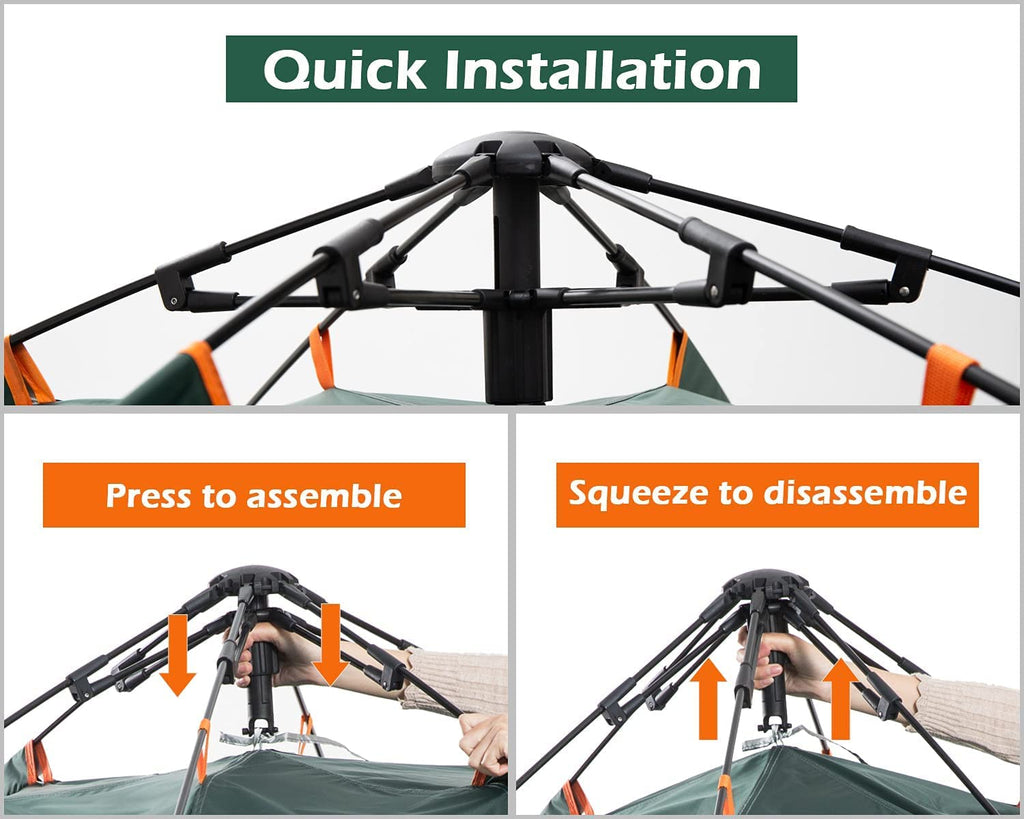 Quick Installation

Press to assemble

Squeeze to disassemble