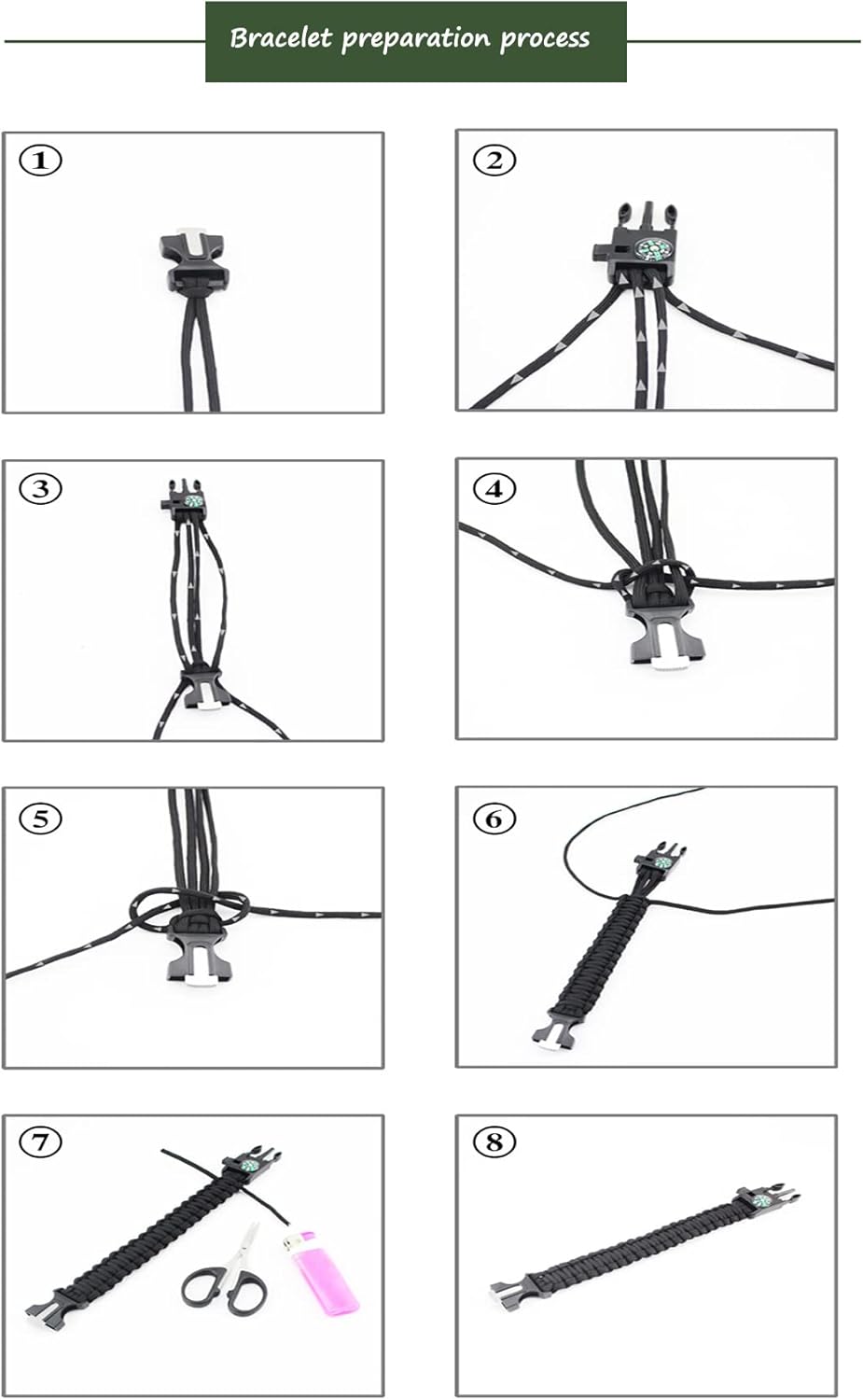 Bracelet preparation process

①

②

③

④

⑤

⑥

⑦

⑧