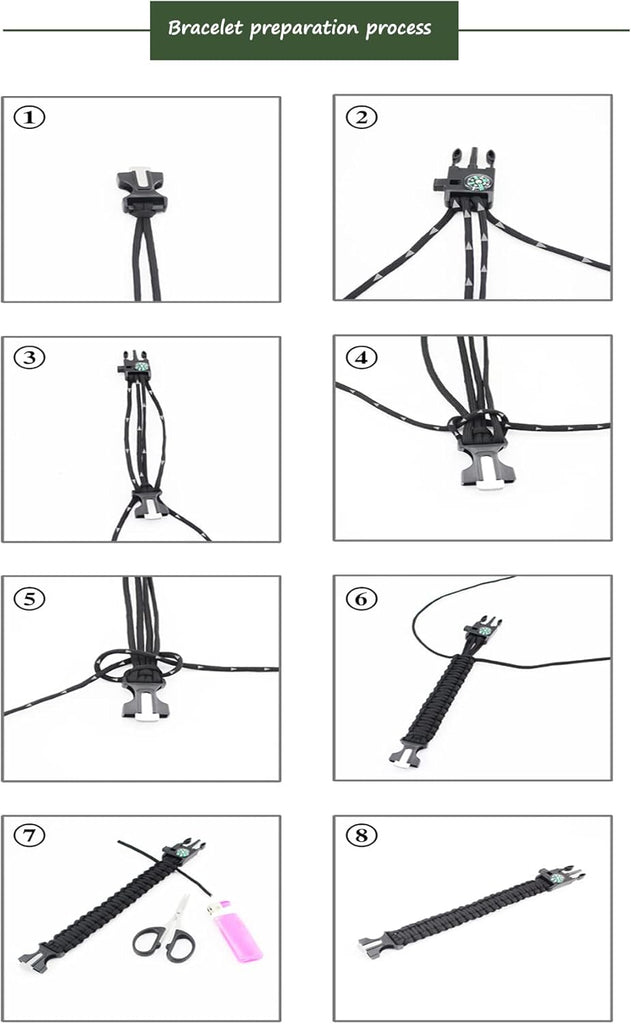 Bracelet preparation process

①

②

③

④

⑤

⑥

⑦

⑧