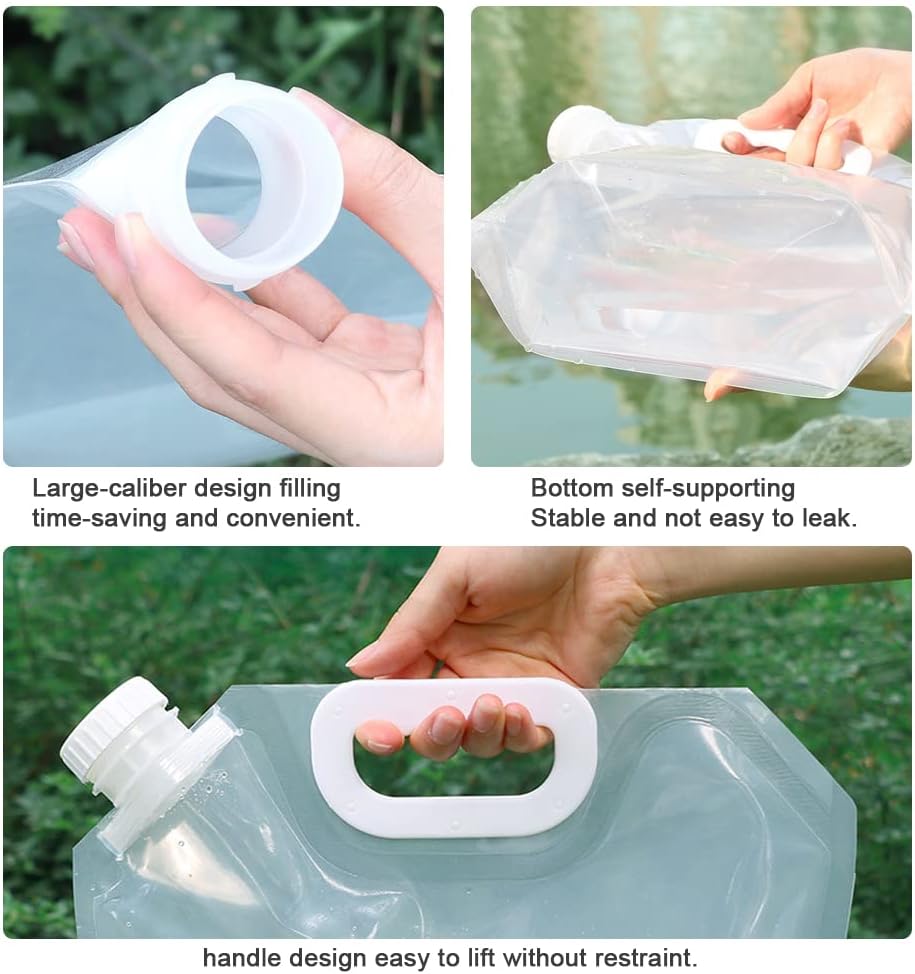 Large-caliber design filling time-saving and convenient.

Bottom self-supporting Stable and not easy to leak.

handle design easy to lift without restraint.