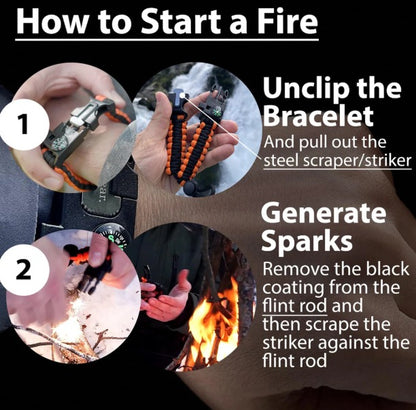 How to Start a Fire

1

Unclip the Bracelet

And pull out the steel scraper/striker

2

Generate Sparks

Remove the black coating from the flint rod and then scrape the striker against the flint rod